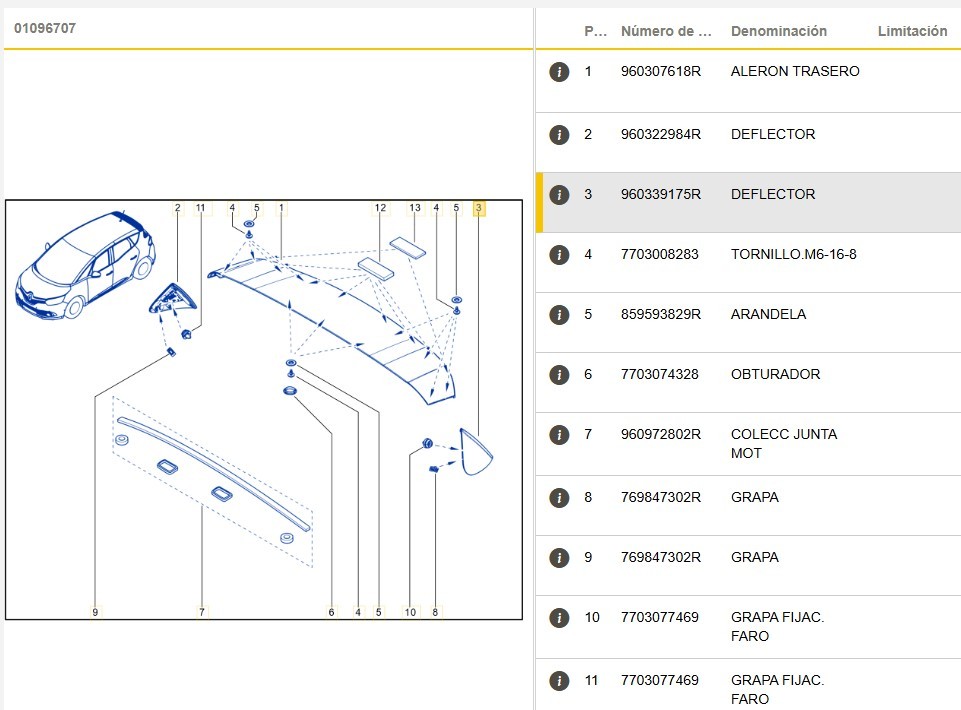 01096707

2 11 4 5 1 12 13 4 5 3

9 7 6 4 5 10 8

| P... | Número de ... | Denominación | Limitación |
|---|---|---|---|
| 1 | 960307618R | ALERON TRASERO | |
| 2 | 960322984R | DEFLECTOR | |
| 3 | 960339175R | DEFLECTOR | |
| 4 | 7703008283 | TORNILLO.M6-16-8 | |
| 5 | 859593829R | ARANDELA | |
| 6 | 7703074328 | OBTURADOR | |
| 7 | 960972802R | COLECC JUNTA MOT | |
| 8 | 769847302R | GRAPA | |
| 9 | 769847302R | GRAPA | |
| 10 | 7703077469 | GRAPA FIJAC. FARO | |
| 11 | 7703077469 | GRAPA FIJAC. FARO | |